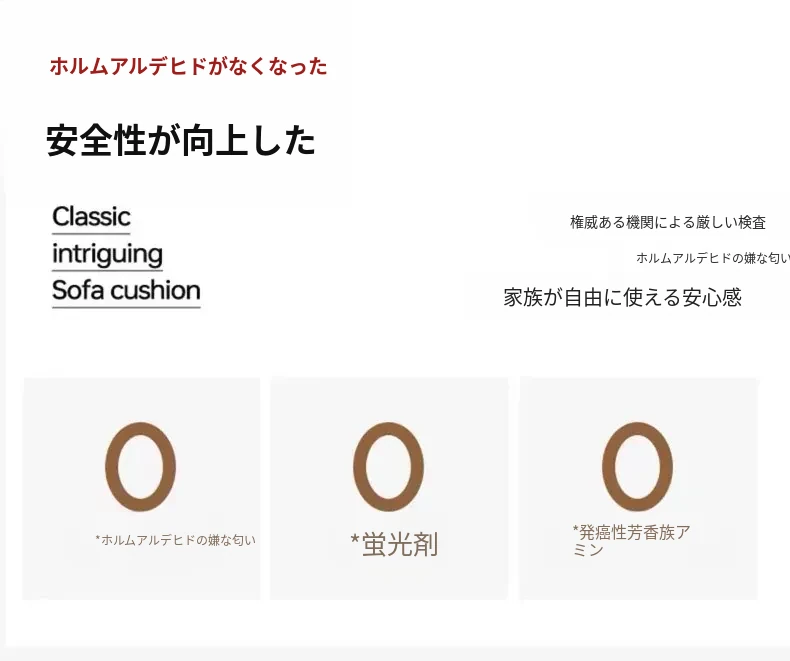 ホルムアルデヒドがなくなった

安全性が向上した

Classic
intriguing
Sofa cushion

権威ある機関による厳しい検査

ホルムアルデヒドの嫌な匂い

家族が自由に使える安心感

0

*ホルムアルデヒドの嫌な匂い

0

*蛍光剤

0

*発癌性芳香族アミン